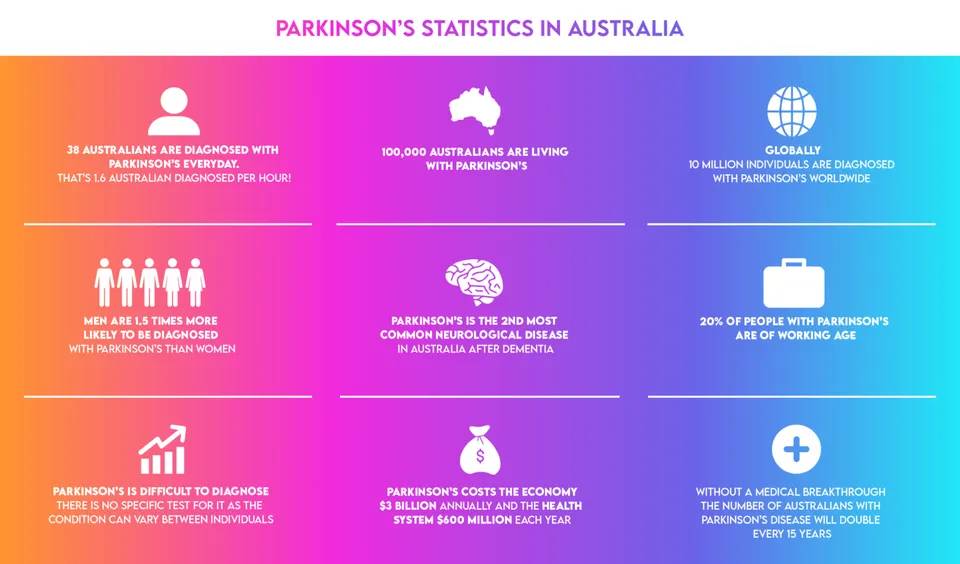 PARKINSON'S STATISTICS IN AUSTRALIA

38 AUSTRALIANS ARE DIAGNOSED WITH PARKINSON'S EVERYDAY. THAT'S 1.6 AUSTRALIAN DIAGNOSED PER HOUR!

100,000 AUSTRALIANS ARE LIVING WITH PARKINSON'S

GLOBALLY 10 MILLION INDIVIDUALS ARE DIAGNOSED WITH PARKINSON'S WORLDWIDE

MEN ARE 1.5 TIMES MORE LIKELY TO BE DIAGNOSED WITH PARKINSON'S THAN WOMEN

PARKINSON'S IS THE 2ND MOST COMMON NEUROLOGICAL DISEASE IN AUSTRALIA AFTER DEMENTIA

20% OF PEOPLE WITH PARKINSON'S ARE OF WORKING AGE

PARKINSON'S IS DIFFICULT TO DIAGNOSE THERE IS NO SPECIFIC TEST FOR IT AS THE CONDITION CAN VARY BETWEEN INDIVIDUALS

$

PARKINSON'S COSTS THE ECONOMY $3 BILLION ANNUALLY AND THE HEALTH SYSTEM $600 MILLION EACH YEAR

WITHOUT A MEDICAL BREAKTHROUGH THE NUMBER OF AUSTRALIANS WITH PARKINSON'S DISEASE WILL DOUBLE EVERY 15 YEARS